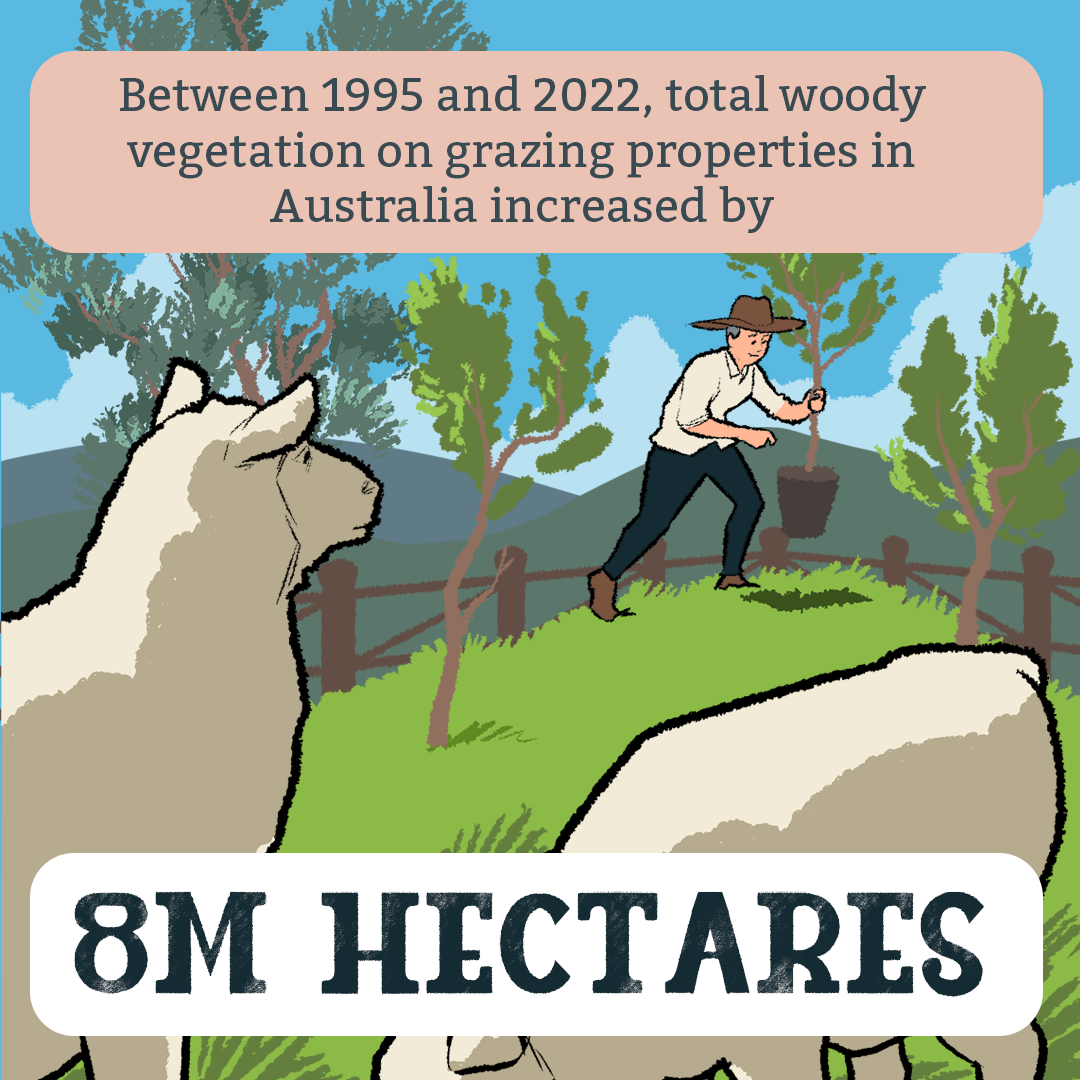 Between 1995 and 2022, total woody vegetation on grazing properties in Australia increased by

8M HECTARES