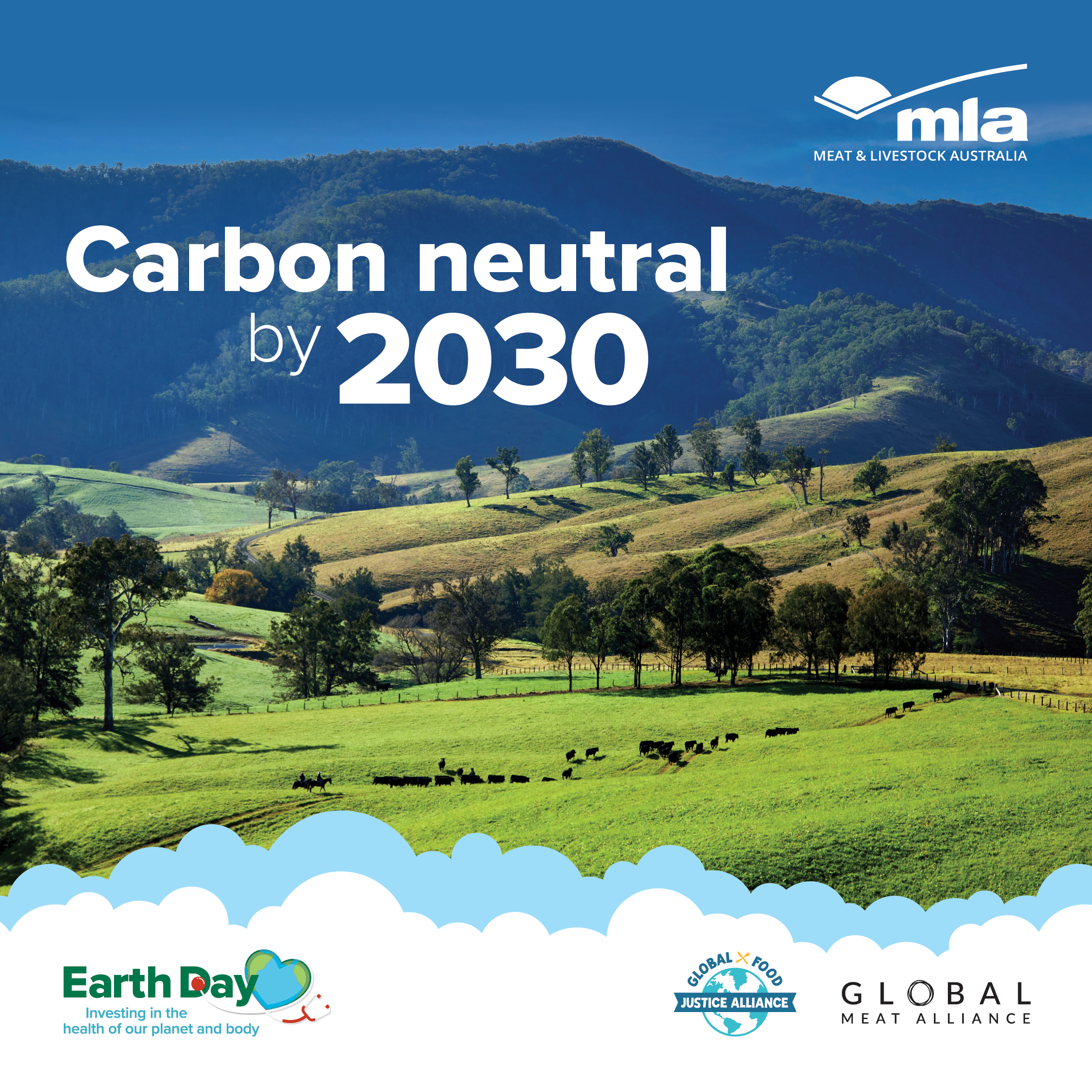 mla
MEAT & LIVESTOCK AUSTRALIA

Carbon neutral by 2030

Earth Day
Investing in the health of our planet and body

GLOBAL FOOD JUSTICE ALLIANCE

GLOBAL
MEAT ALLIANCE