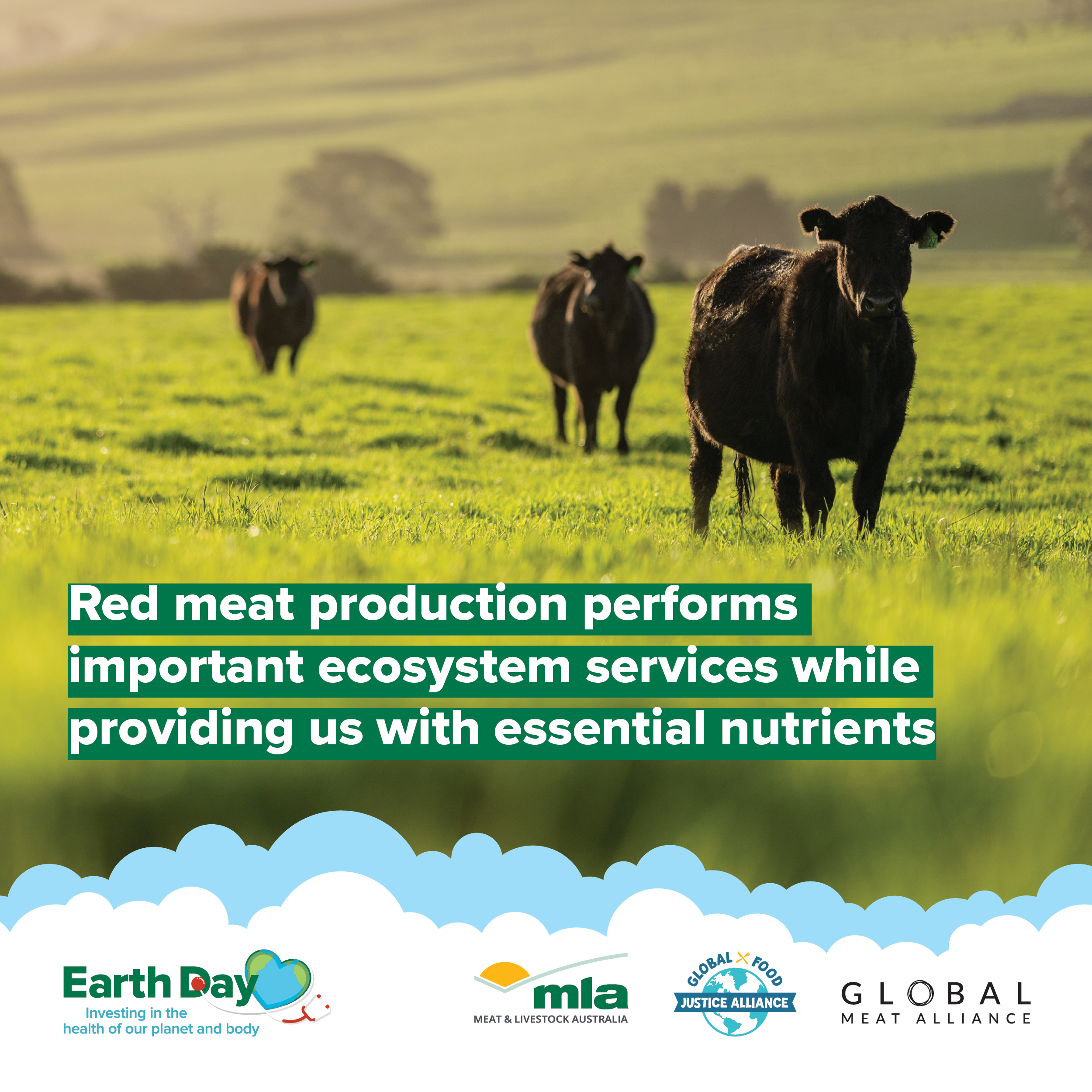 Red meat production performs important ecosystem services while providing us with essential nutrients

Earth Day
Investing in the health of our planet and body

mla
MEAT & LIVESTOCK AUSTRALIA

GLOBAL FOOD
JUSTICE ALLIANCE

GLOBAL
MEAT ALLIANCE