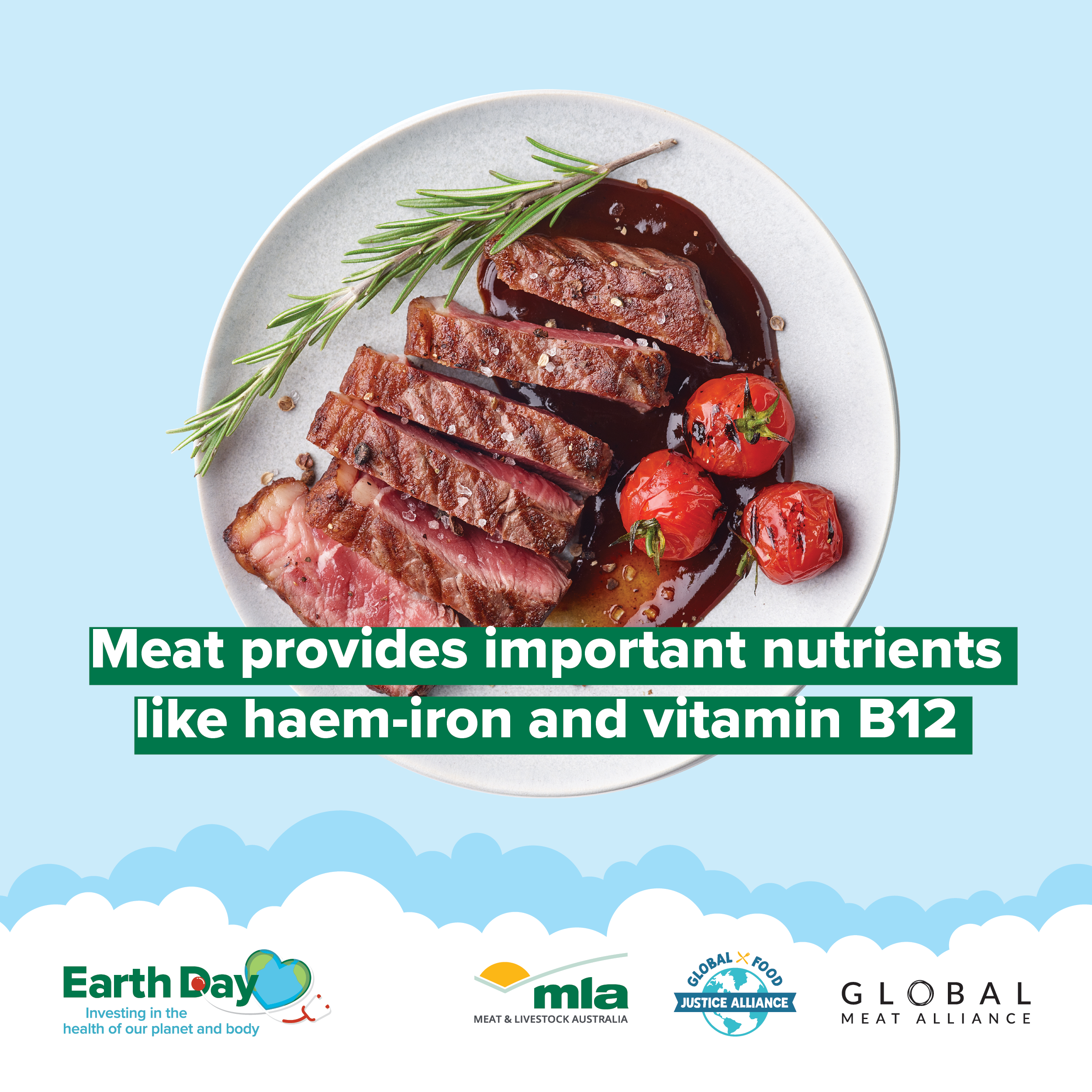 Meat provides important nutrients like haem-iron and vitamin B12

Earth Day
Investing in the health of our planet and body

mla
MEAT & LIVESTOCK AUSTRALIA

GLOBAL FOOD
JUSTICE ALLIANCE

GLOBAL
MEAT ALLIANCE