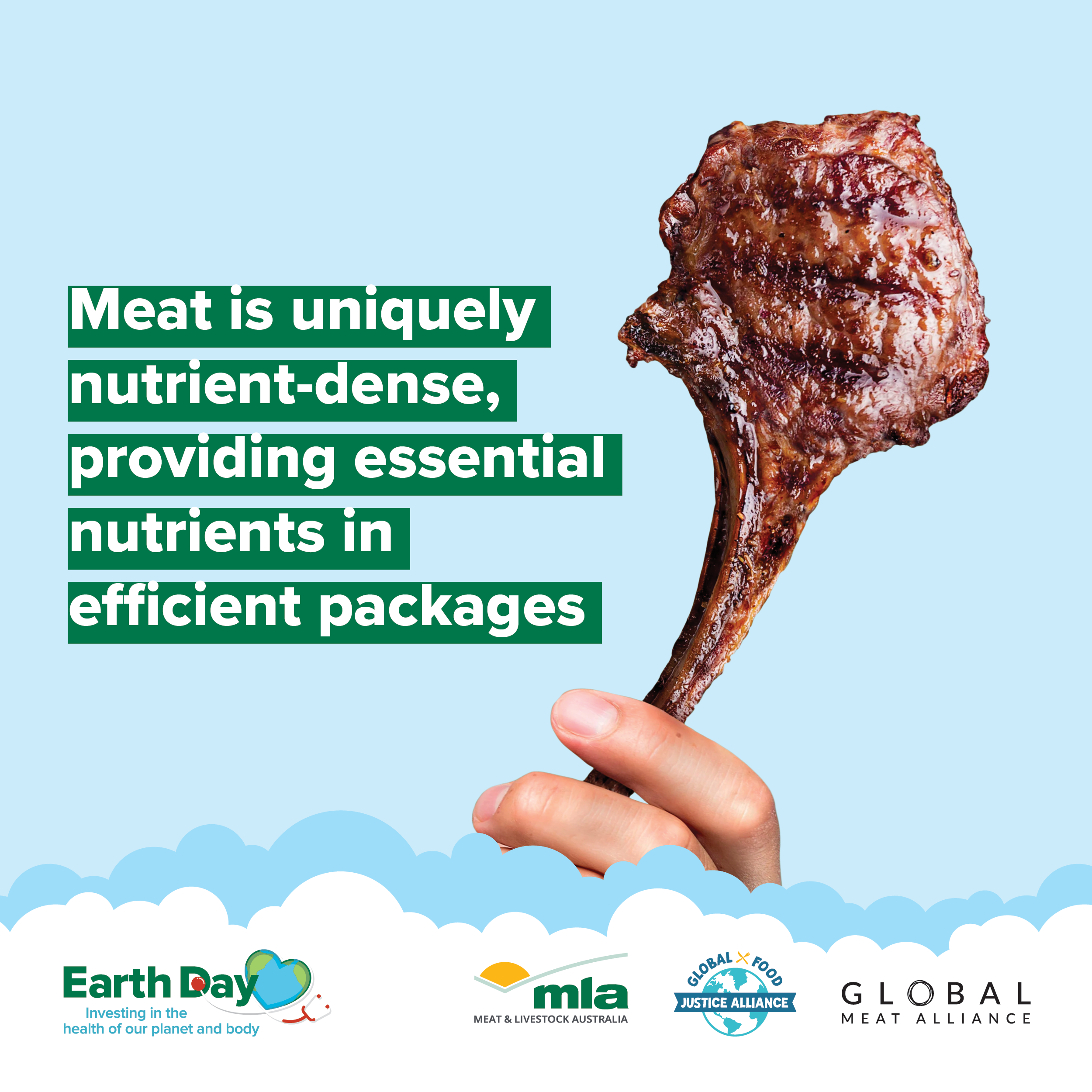 Meat is uniquely nutrient-dense, providing essential nutrients in efficient packages

Earth Day
Investing in the health of our planet and body

mla
MEAT & LIVESTOCK AUSTRALIA

GLOBAL FOOD
JUSTICE ALLIANCE

GLOBAL
MEAT ALLIANCE