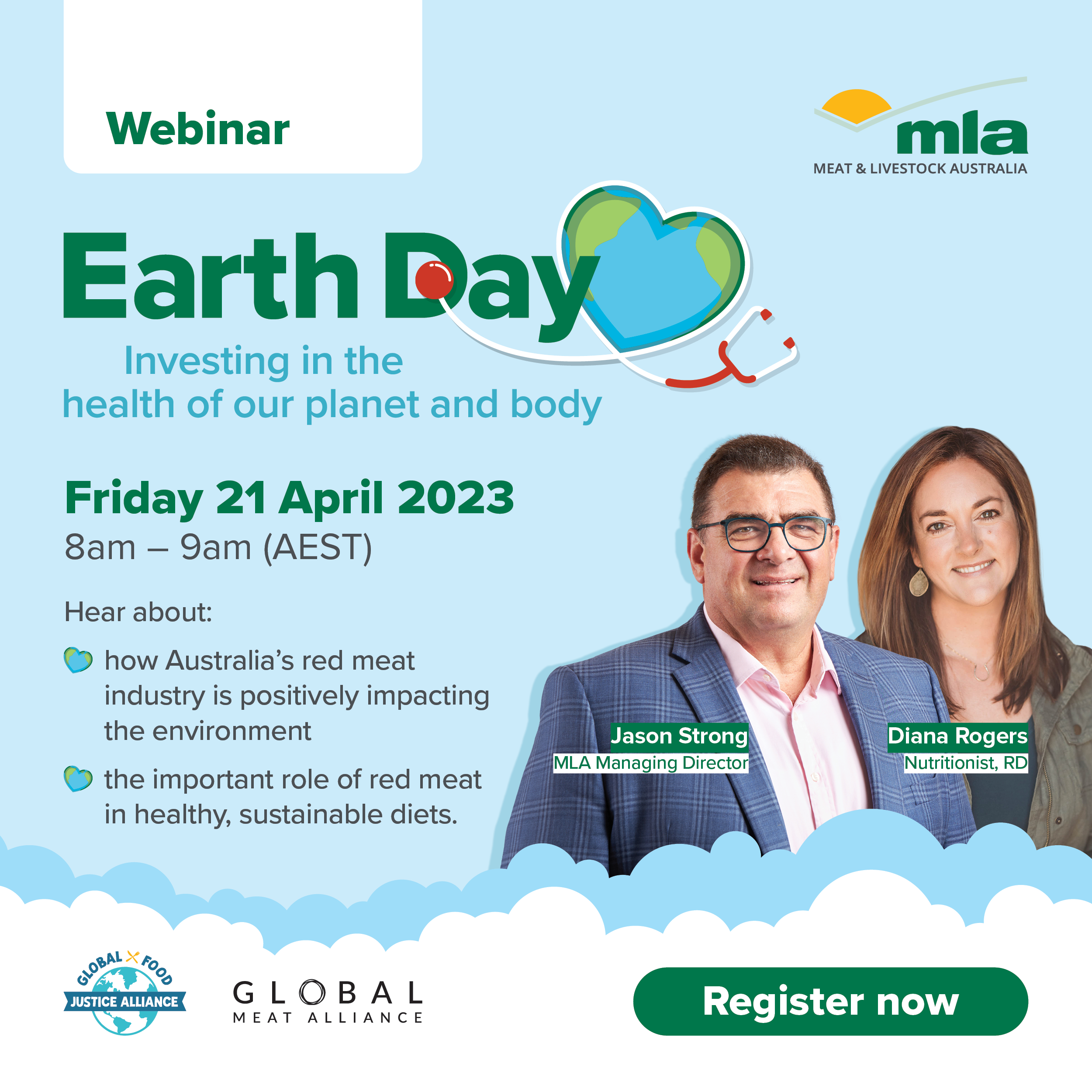 Webinar

mla
MEAT & LIVESTOCK AUSTRALIA

Earth Day
Investing in the health of our planet and body

Friday 21 April 2023
8am – 9am (AEST)

Hear about:

how Australia's red meat industry is positively impacting the environment

the important role of red meat in healthy, sustainable diets.

Jason Strong
MLA Managing Director

Diana Rogers
Nutritionist, RD

GLOBAL FOOD JUSTICE ALLIANCE

GLOBAL
MEAT ALLIANCE

Register now