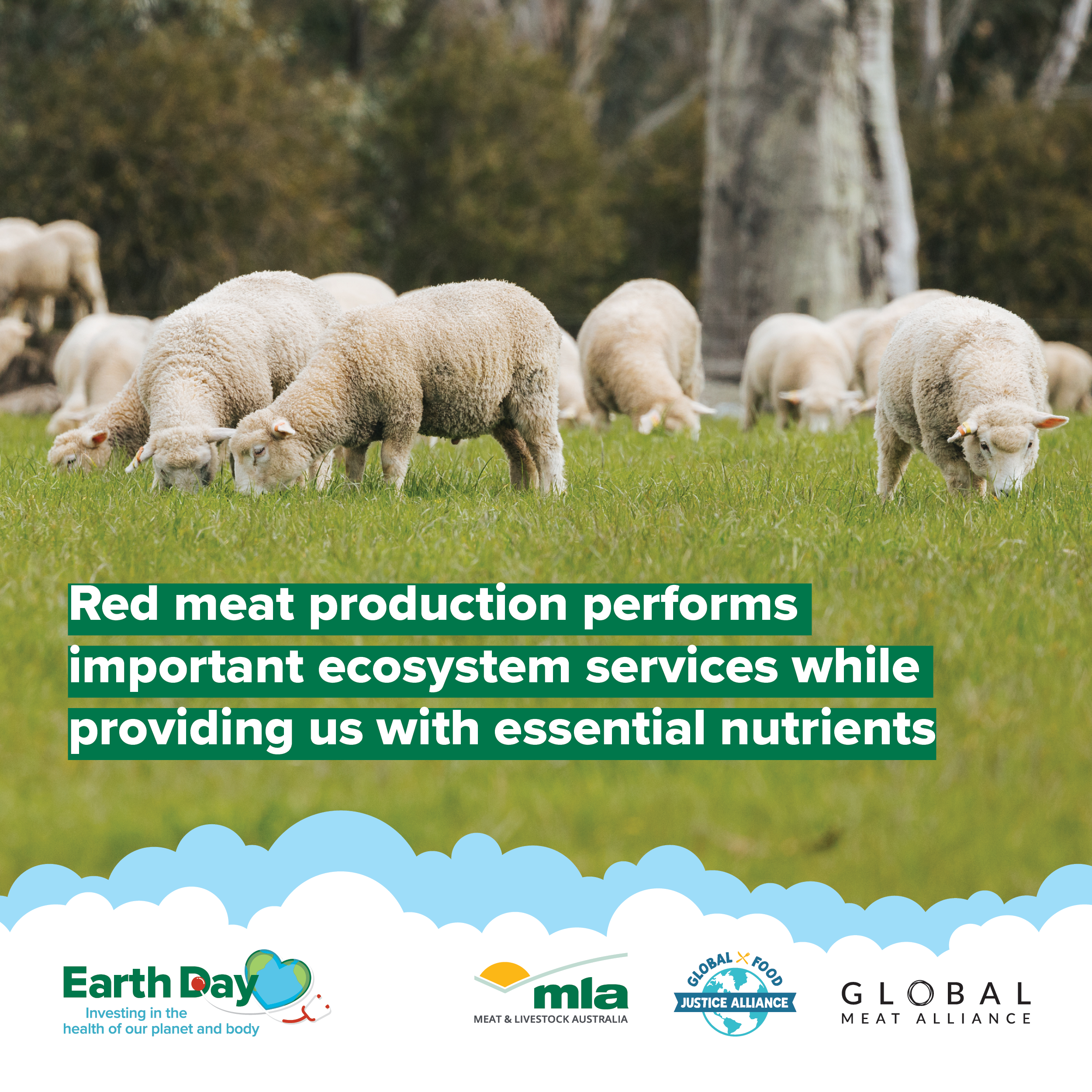 Red meat production performs important ecosystem services while providing us with essential nutrients

Earth Day
Investing in the health of our planet and body

mla
MEAT & LIVESTOCK AUSTRALIA

GLOBAL FOOD
JUSTICE ALLIANCE

GLOBAL
MEAT ALLIANCE