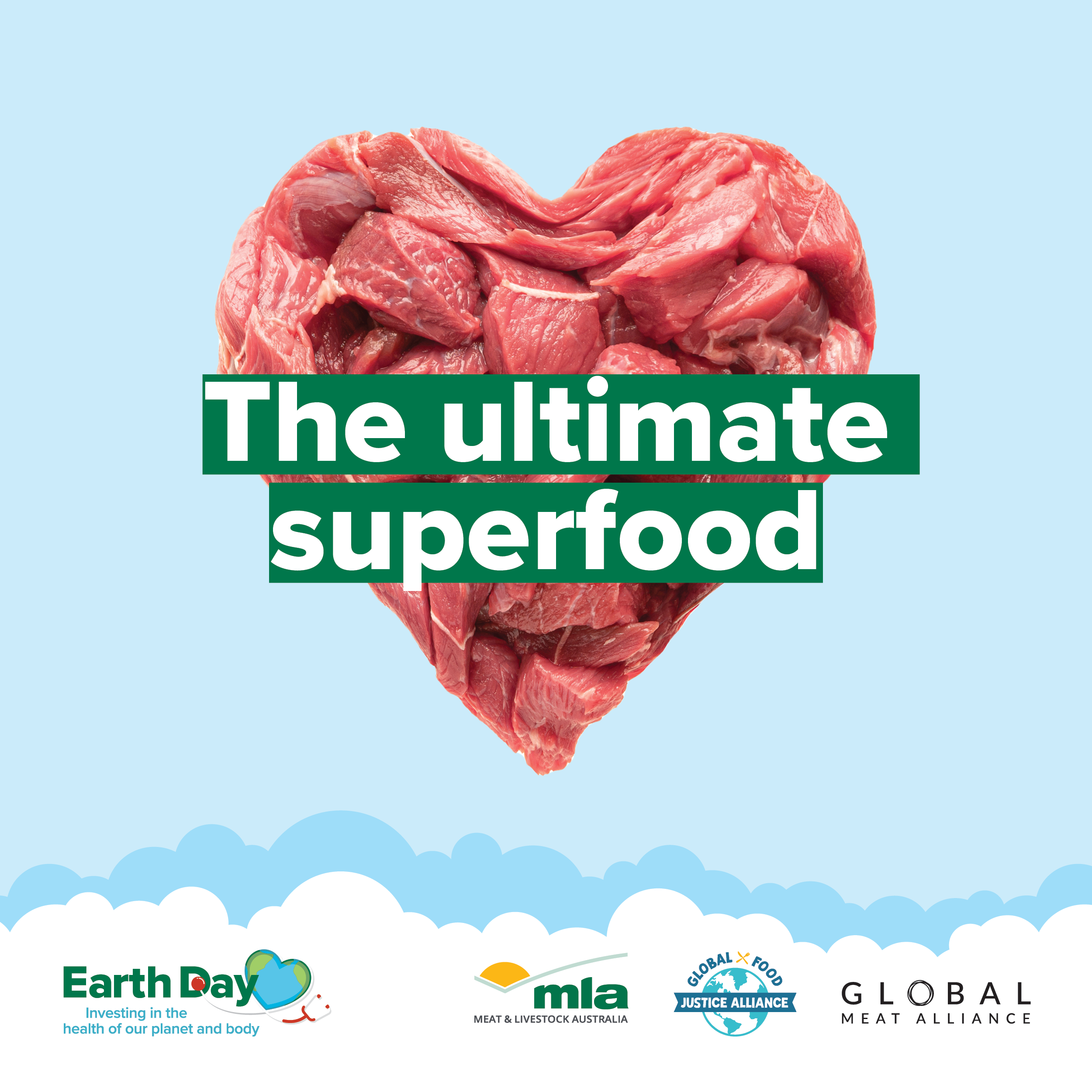 The ultimate superfood

Earth Day
Investing in the health of our planet and body

mla
MEAT & LIVESTOCK AUSTRALIA

GLOBAL FOOD
JUSTICE ALLIANCE

GLOBAL
MEAT ALLIANCE