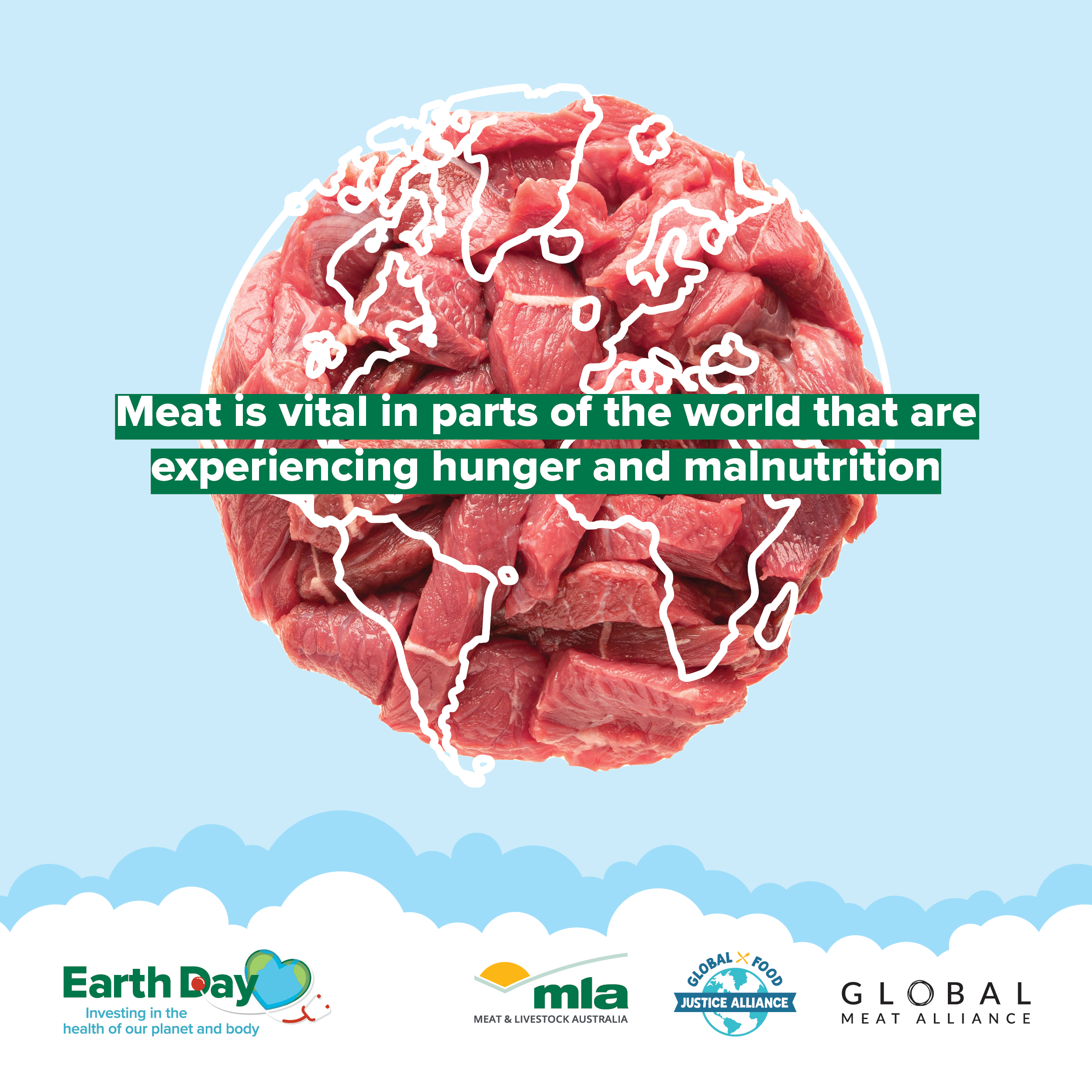 Meat is vital in parts of the world that are experiencing hunger and malnutrition

Earth Day
Investing in the health of our planet and body

mla
MEAT & LIVESTOCK AUSTRALIA

GLOBAL FOOD
JUSTICE ALLIANCE

GLOBAL
MEAT ALLIANCE