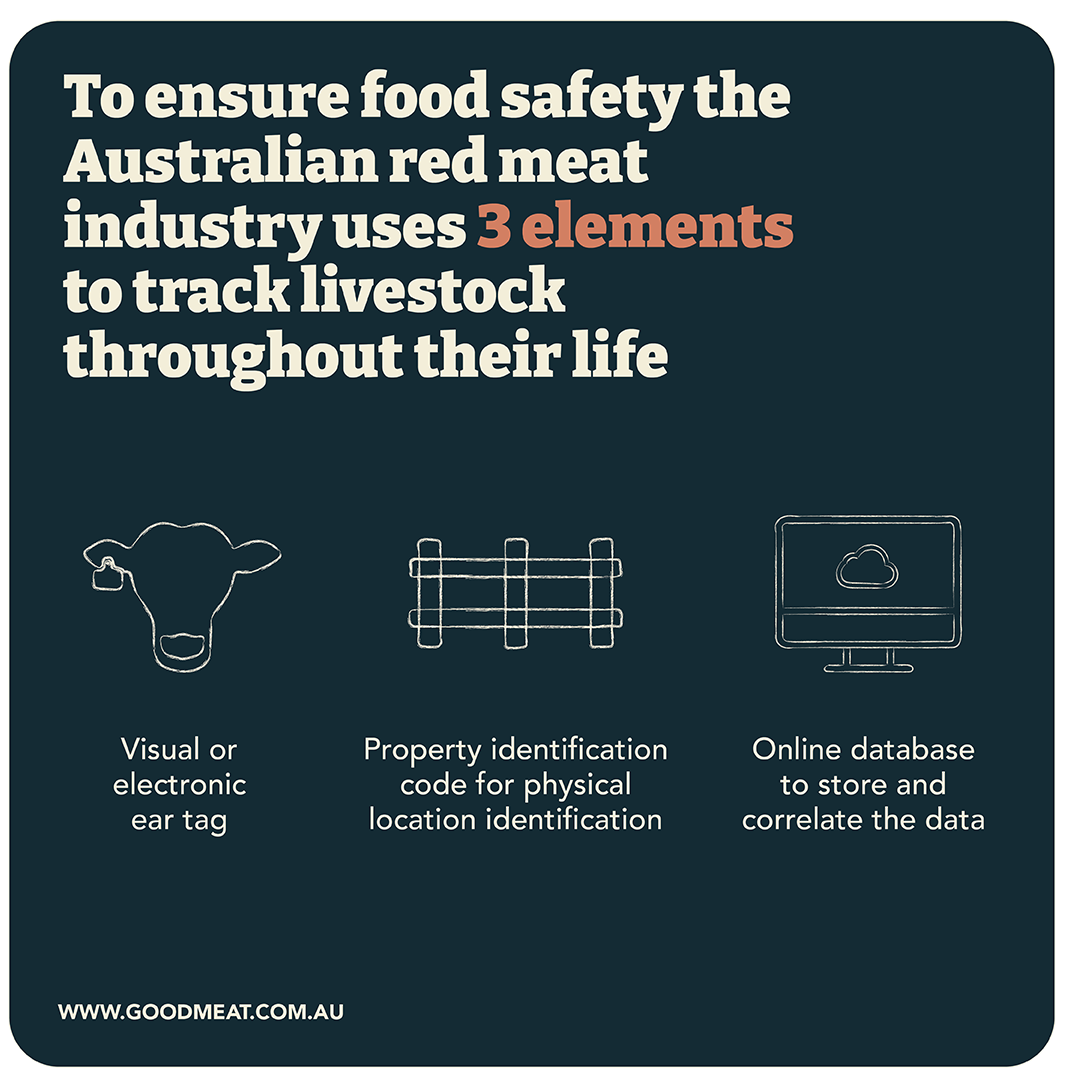 To ensure food safety the Australian red meat industry uses 3 elements to track livestock throughout their life

Visual or electronic ear tag

Property identification code for physical location identification

Online database to store and correlate the data

WWW.GOODMEAT.COM.AU