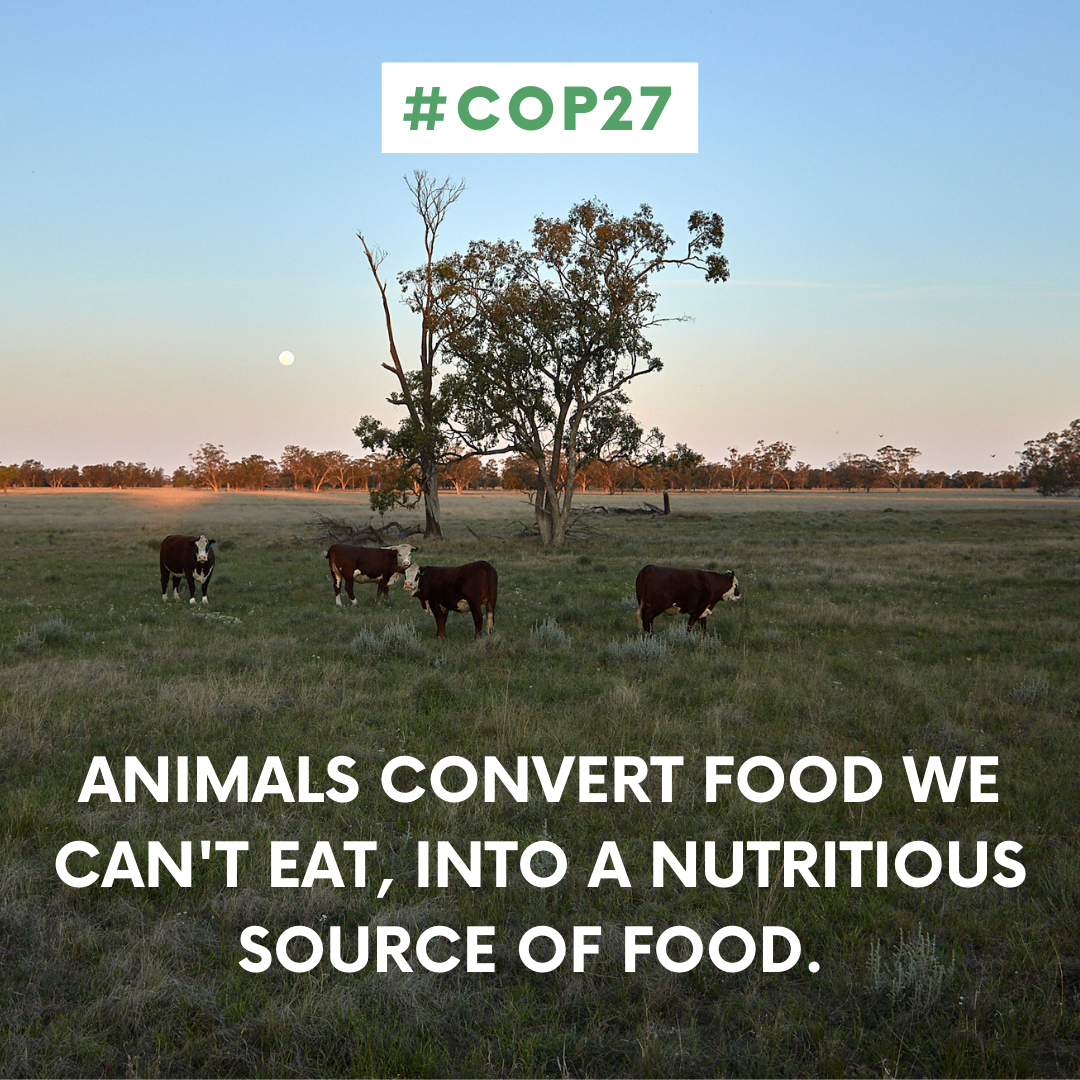 #COP27

ANIMALS CONVERT FOOD WE CAN'T EAT, INTO A NUTRITIOUS SOURCE OF FOOD.