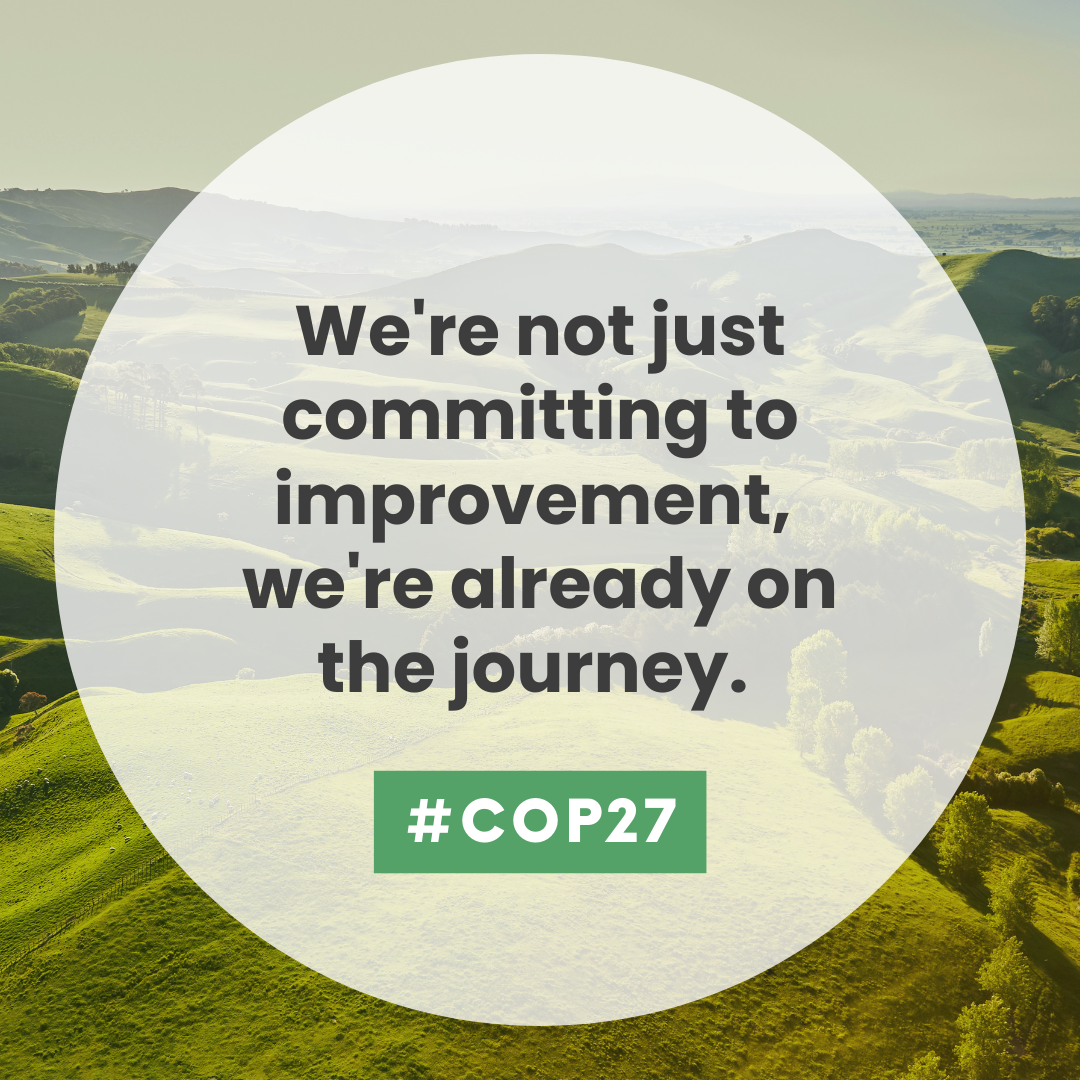 We're not just committing to improvement, we're already on the journey.

#COP27