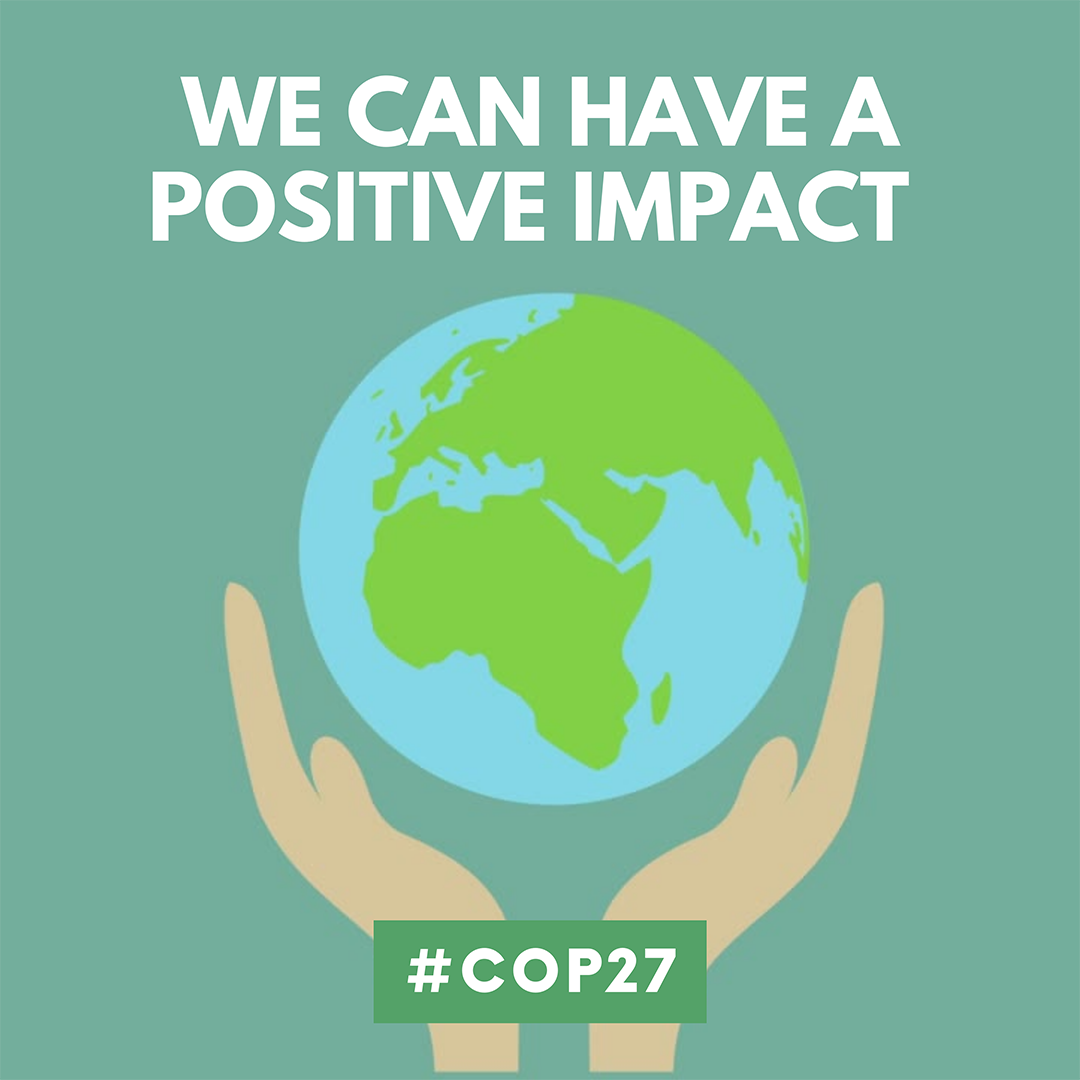 WE CAN HAVE A POSITIVE IMPACT

#COP27