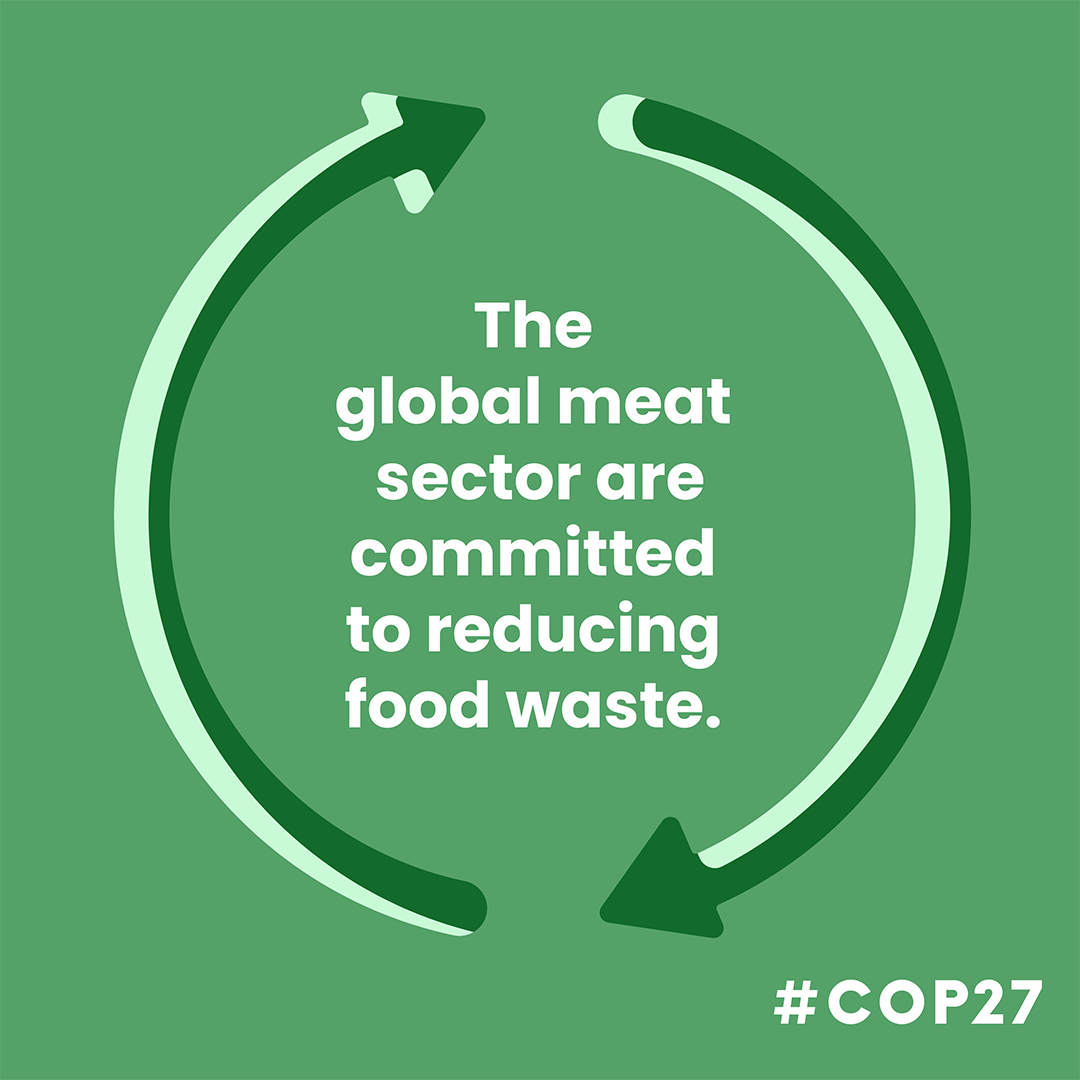 The global meat sector are committed to reducing food waste.

#COP27