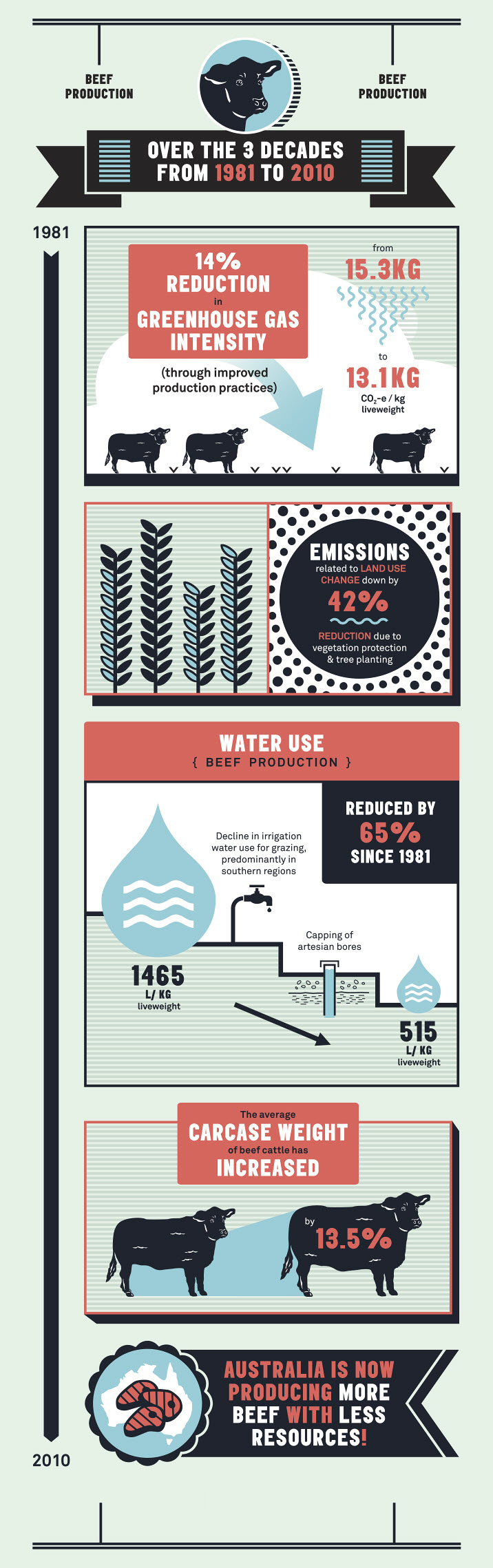 BEEF PRODUCTION

BEEF PRODUCTION

OVER THE 3 DECADES FROM 1981 TO 2010

1981

14% REDUCTION in GREENHOUSE GAS INTENSITY

(through improved production practices)

from 15.3KG

to 13.1KG

$CO_2$-e / kg liveweight

EMISSIONS related to LAND USE CHANGE down by 42% REDUCTION due to vegetation protection & tree planting

WATER USE
{ BEEF PRODUCTION }

REDUCED BY 65% SINCE 1981

Decline in irrigation water use for grazing, predominantly in southern regions

Capping of artesian bores

1465 L/ KG liveweight

515 L/ KG liveweight

The average CARCASE WEIGHT of beef cattle has INCREASED

by 13.5%

AUSTRALIA IS NOW PRODUCING MORE BEEF WITH LESS RESOURCES!

2010