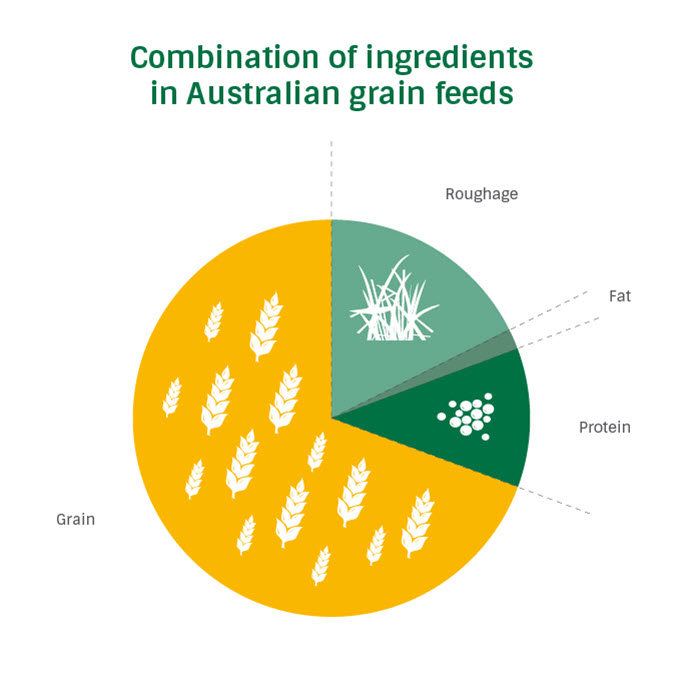 Combination of ingredients in Australian grain feeds

Roughage

Fat

Protein

Grain