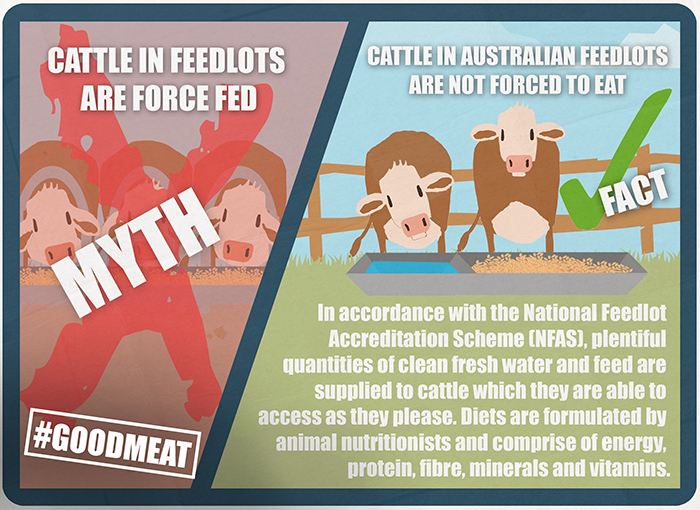 CATTLE IN FEEDLOTS ARE FORCE FED

MYTH

#GOODMEAT

CATTLE IN AUSTRALIAN FEEDLOTS ARE NOT FORCED TO EAT

FACT

In accordance with the National Feedlot Accreditation Scheme (NFAS), plentiful quantities of clean fresh water and feed are supplied to cattle which they are able to access as they please. Diets are formulated by animal nutritionists and comprise of energy, protein, fibre, minerals and vitamins.