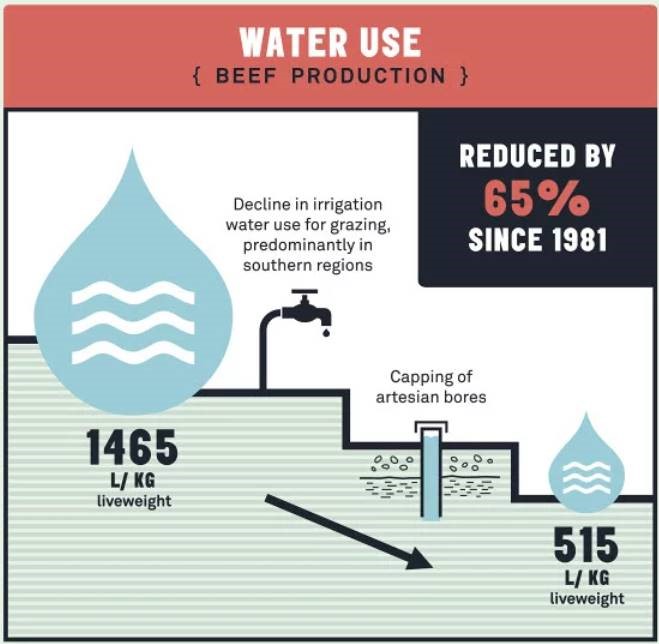 WATER USE
{ BEEF PRODUCTION }

REDUCED BY
65%
SINCE 1981

Decline in irrigation water use for grazing, predominantly in southern regions

Capping of artesian bores

1465
L/ KG
liveweight

515
L/ KG
liveweight